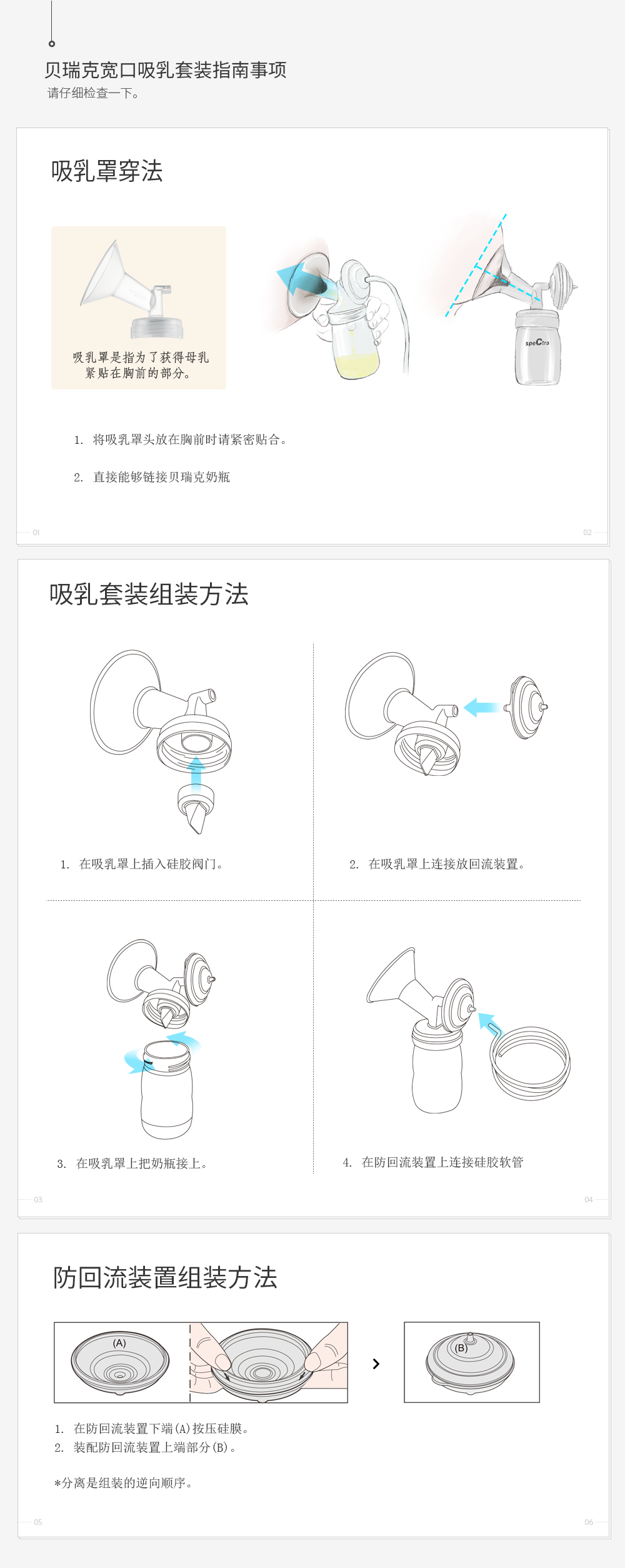 贝瑞克宽口吸乳套装指南事项
请仔细检查一下。

吸乳罩穿法

吸乳罩是指为了获得母乳紧贴在胸前的部分。

speCtra

1. 将吸乳罩头放在胸前时请紧密贴合。

2. 直接能够链接贝瑞克奶瓶

01

02

吸乳套装组装方法

1. 在吸乳罩上插入硅胶阀门。

2. 在吸乳罩上连接放回流装置。

3. 在吸乳罩上把奶瓶接上。

4. 在防回流装置上连接硅胶软管

03

04

防回流装置组装方法

(A)

(B)

1. 在防回流装置下端(A)按压硅膜。
2. 装配防回流装置上端部分(B)。

*分离是组装的逆向顺序。

05

06