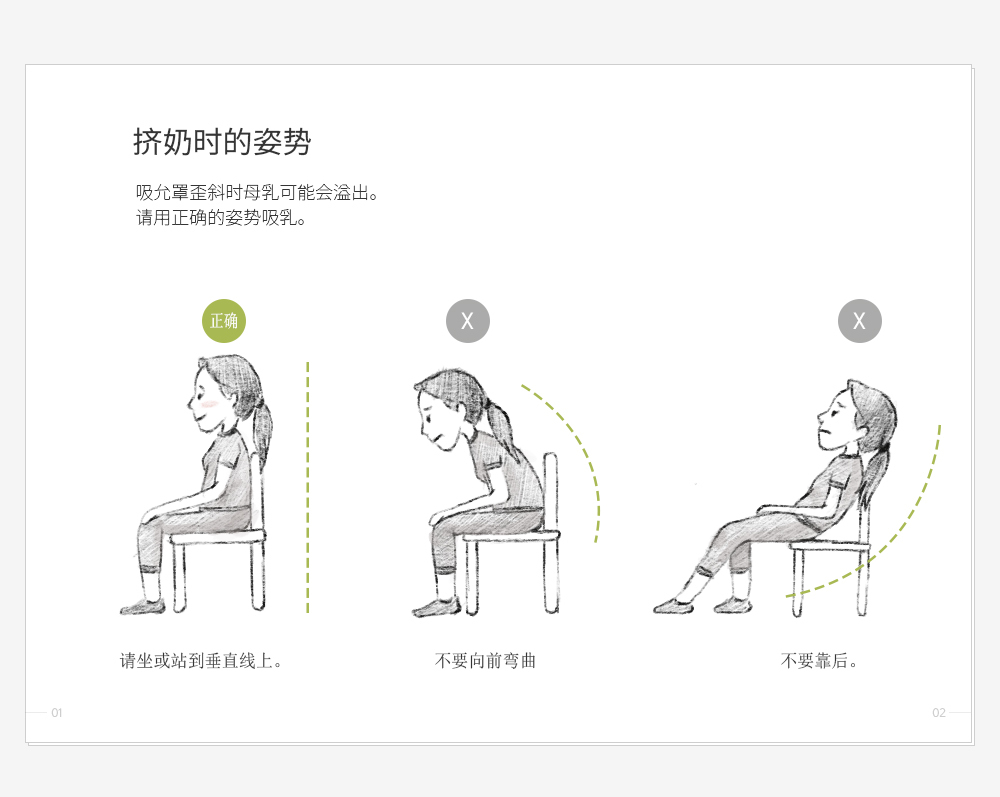 挤奶时的姿势

吸允罩歪斜时母乳可能会溢出。
请用正确的姿势吸乳。

正确

X

X

请坐或站到垂直线上。

不要向前弯曲

不要靠后。

01

02